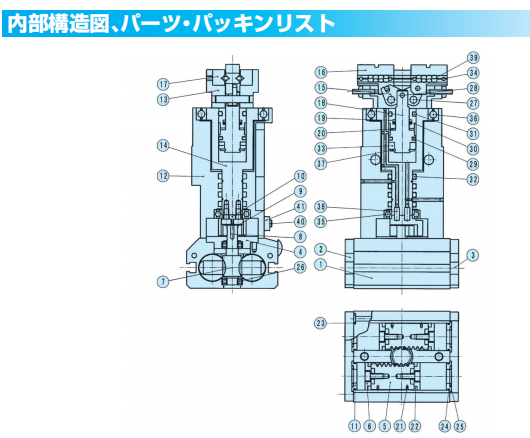 内部構造図、パーツ・パッキンリスト

17
13
14
12
10
9
41
40
8
4
26
7

16
15
18
19
20
33
37
38
35
2
1
39
34
28
27
36
31
30
29
32
3

23
11
6
5
21
22
24
25